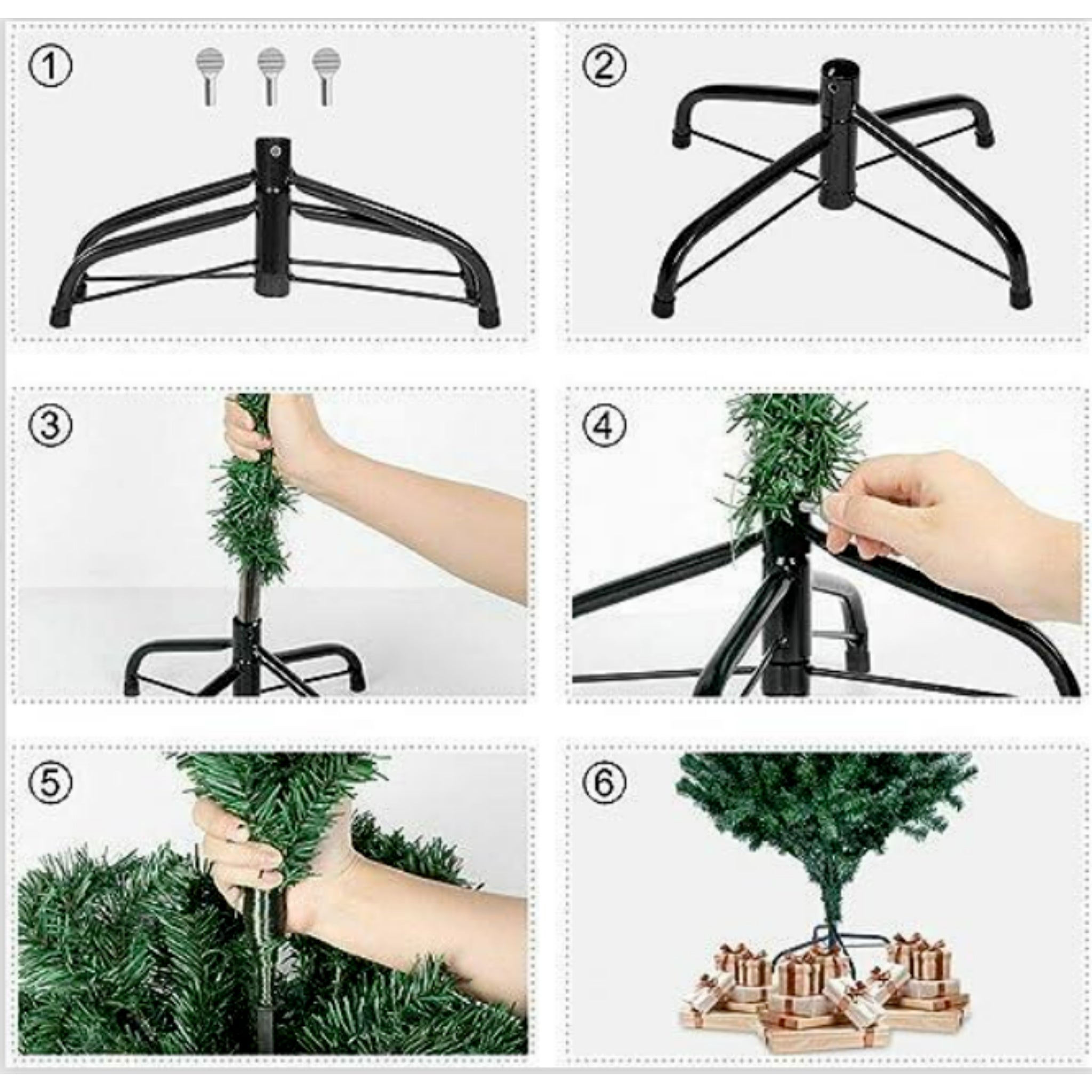 ①

②

③

④

⑤

⑥