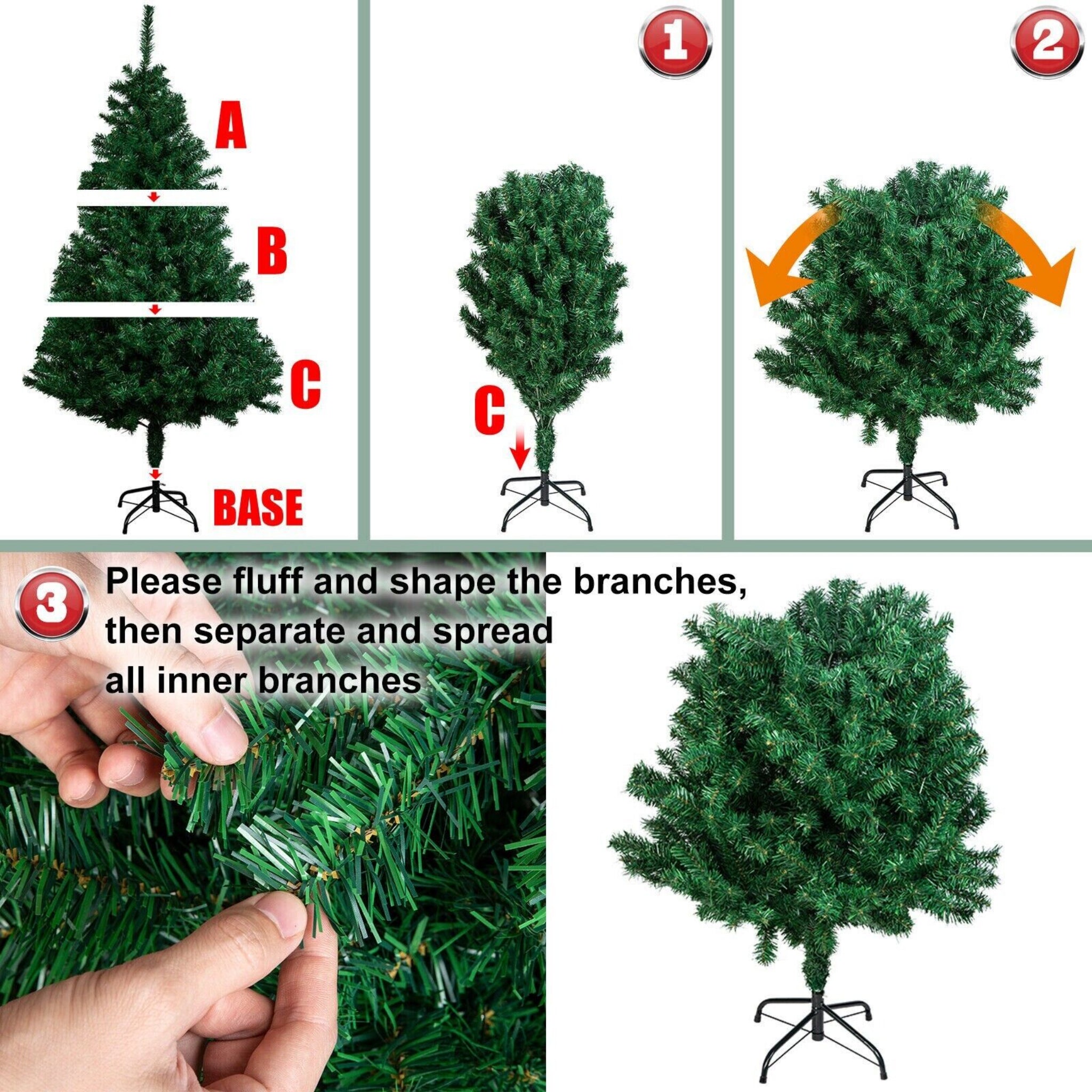 A
B
C
BASE

1

C

2

3

Please fluff and shape the branches, then separate and spread all inner branches