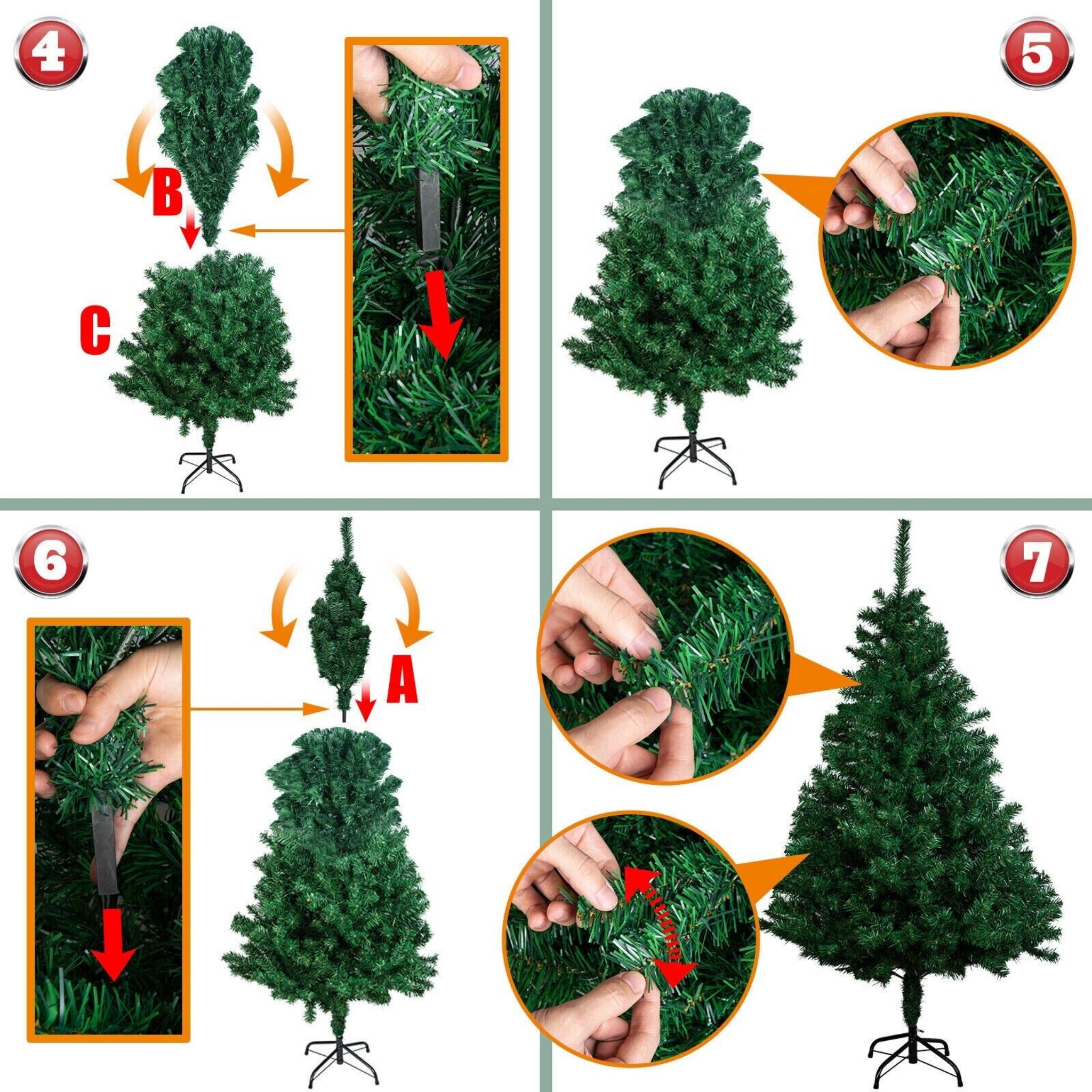 4

B

C

5

6

A

7