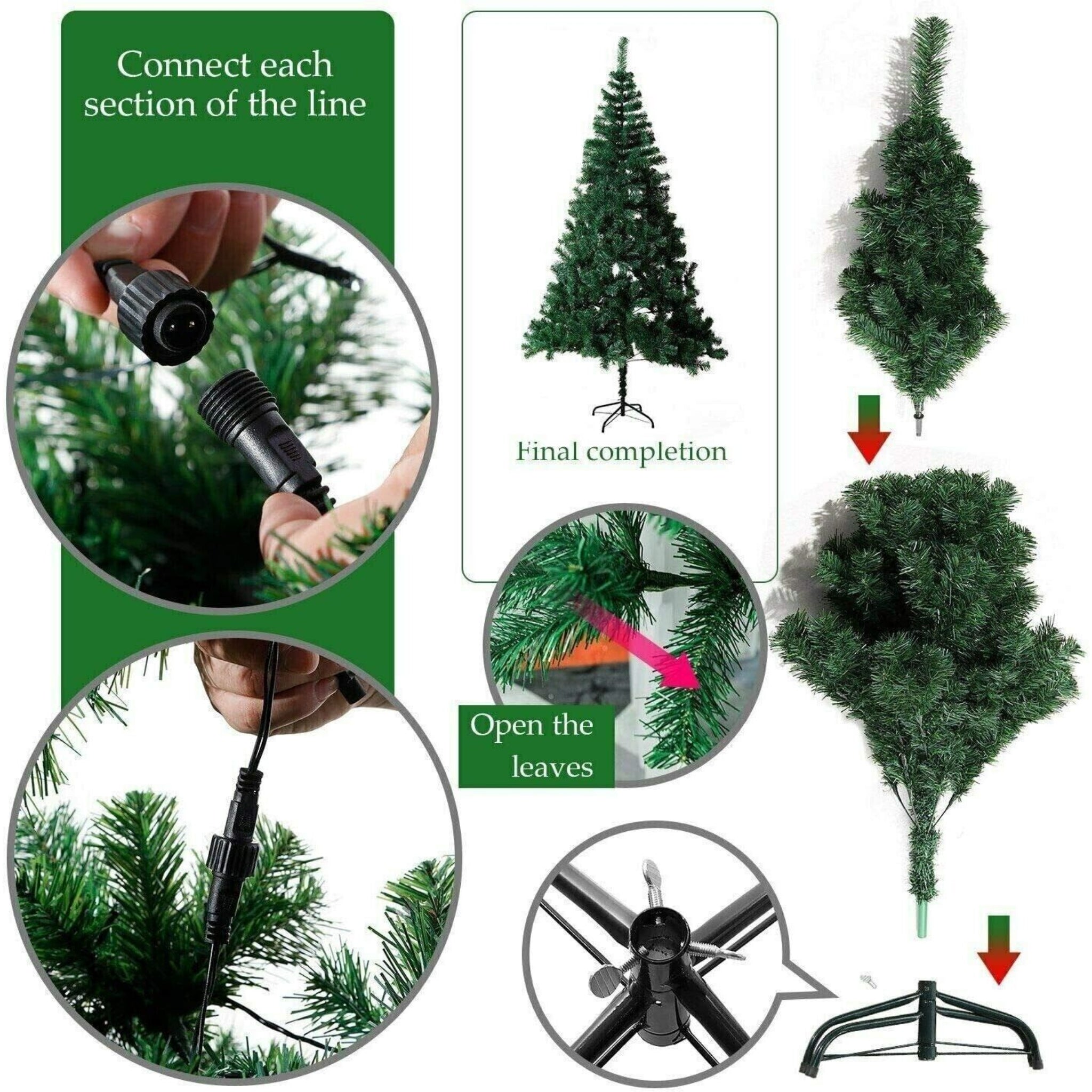 Connect each section of the line

Final completion

Open the leaves