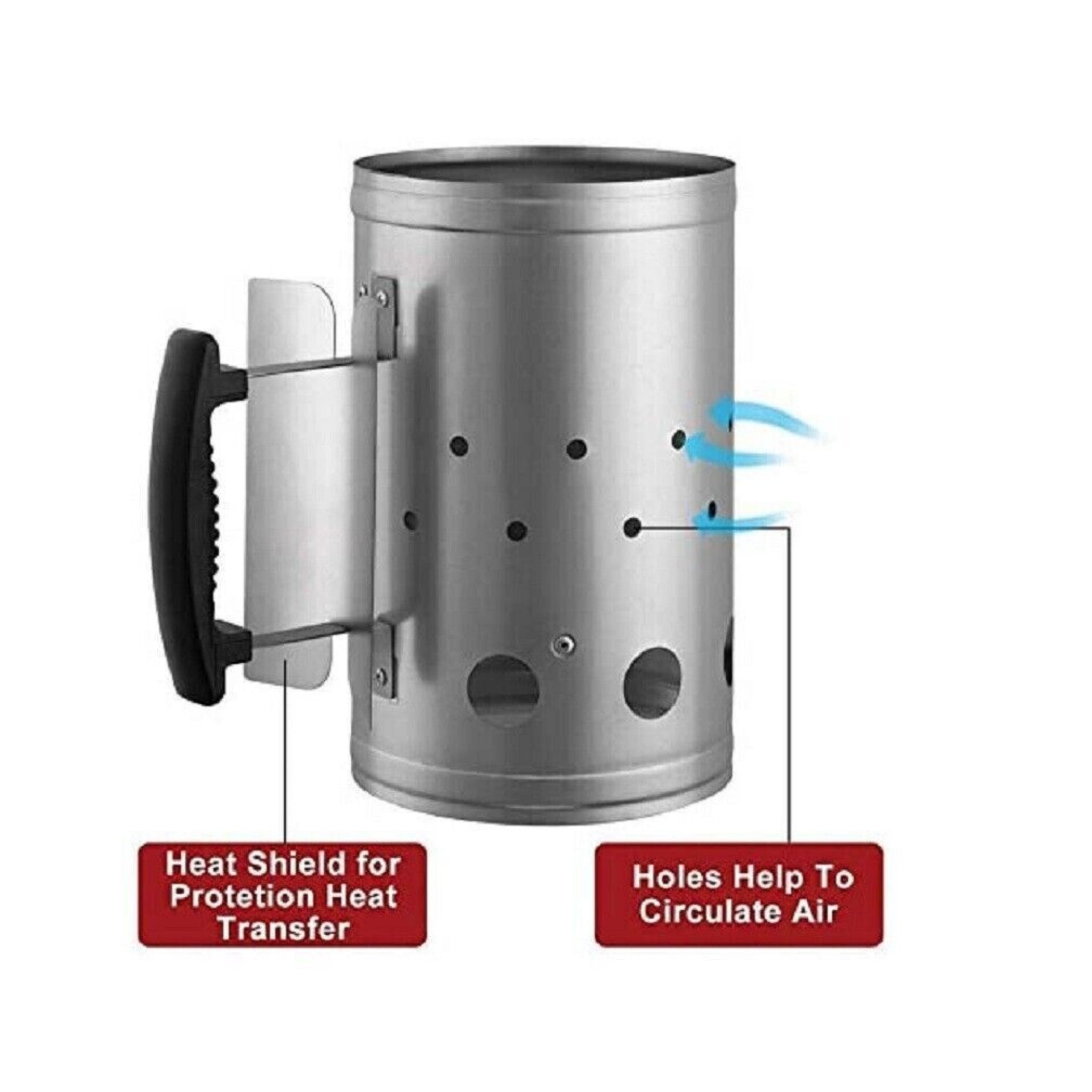 Heat Shield for Protetion Heat Transfer

Holes Help To Circulate Air