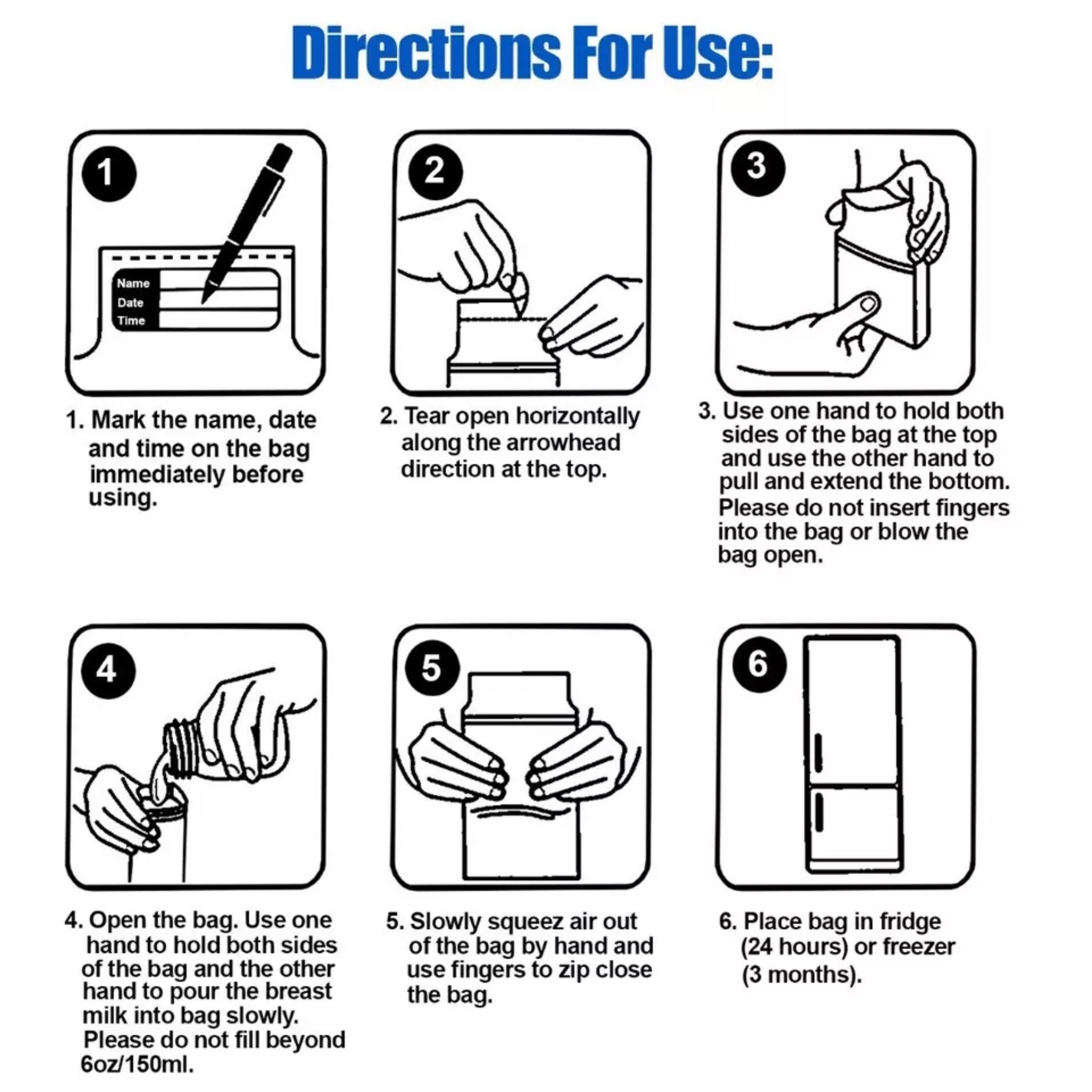 Directions For Use:

1

Name
Date
Time

1. Mark the name, date and time on the bag immediately before using.

2

2. Tear open horizontally along the arrowhead direction at the top.

3

3. Use one hand to hold both sides of the bag at the top and use the other hand to pull and extend the bottom. Please do not insert fingers into the bag or blow the bag open.

4

4. Open the bag. Use one hand to hold both sides of the bag and the other hand to pour the breast milk into bag slowly. Please do not fill beyond 6oz/150ml.

5

5. Slowly squeez air out of the bag by hand and use fingers to zip close the bag.

6

6. Place bag in fridge (24 hours) or freezer (3 months).