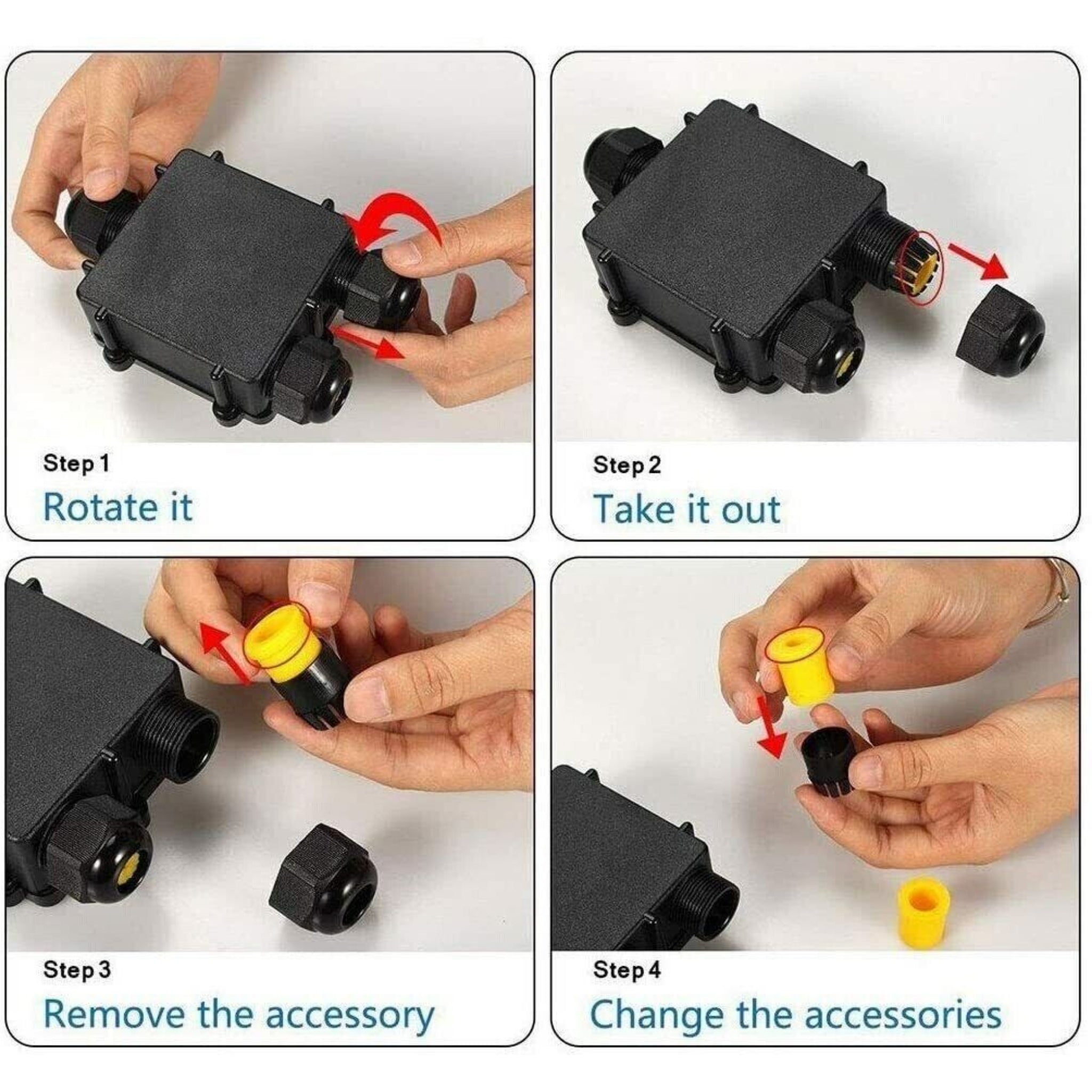 Step 1
Rotate it

Step 2
Take it out

Step 3
Remove the accessory

Step 4
Change the accessories