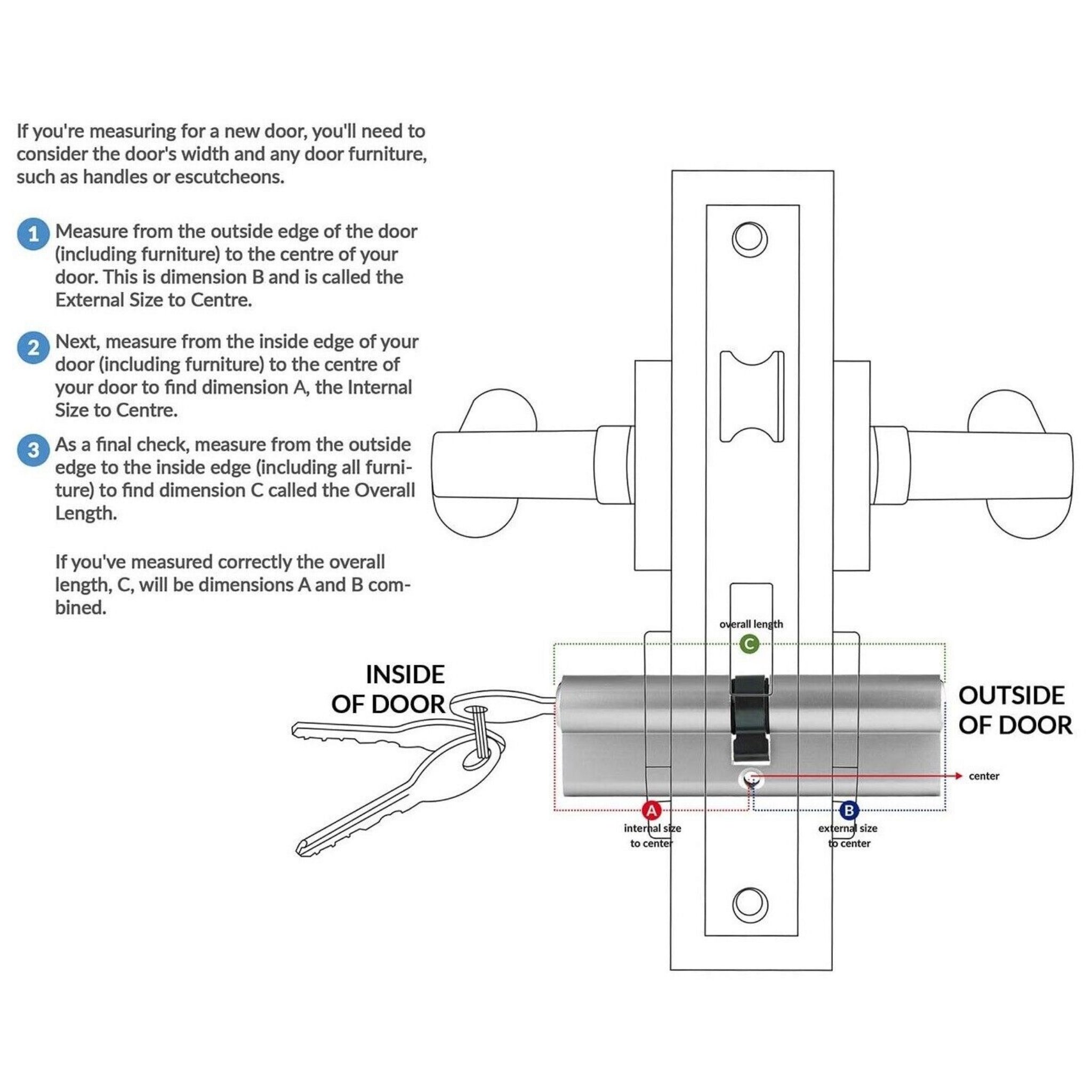 If you're measuring for a new door, you'll need to consider the door's width and any door furniture, such as handles or escutcheons.

1 Measure from the outside edge of the door (including furniture) to the centre of your door. This is dimension B and is called the External Size to Centre.

2 Next, measure from the inside edge of your door (including furniture) to the centre of your door to find dimension A, the Internal Size to Centre.

3 As a final check, measure from the outside edge to the inside edge (including all furniture) to find dimension C called the Overall Length.

If you've measured correctly the overall length, C, will be dimensions A and B combined.

overall length
C

INSIDE OF DOOR

OUTSIDE OF DOOR

center

A
internal size to center

B
external size to center