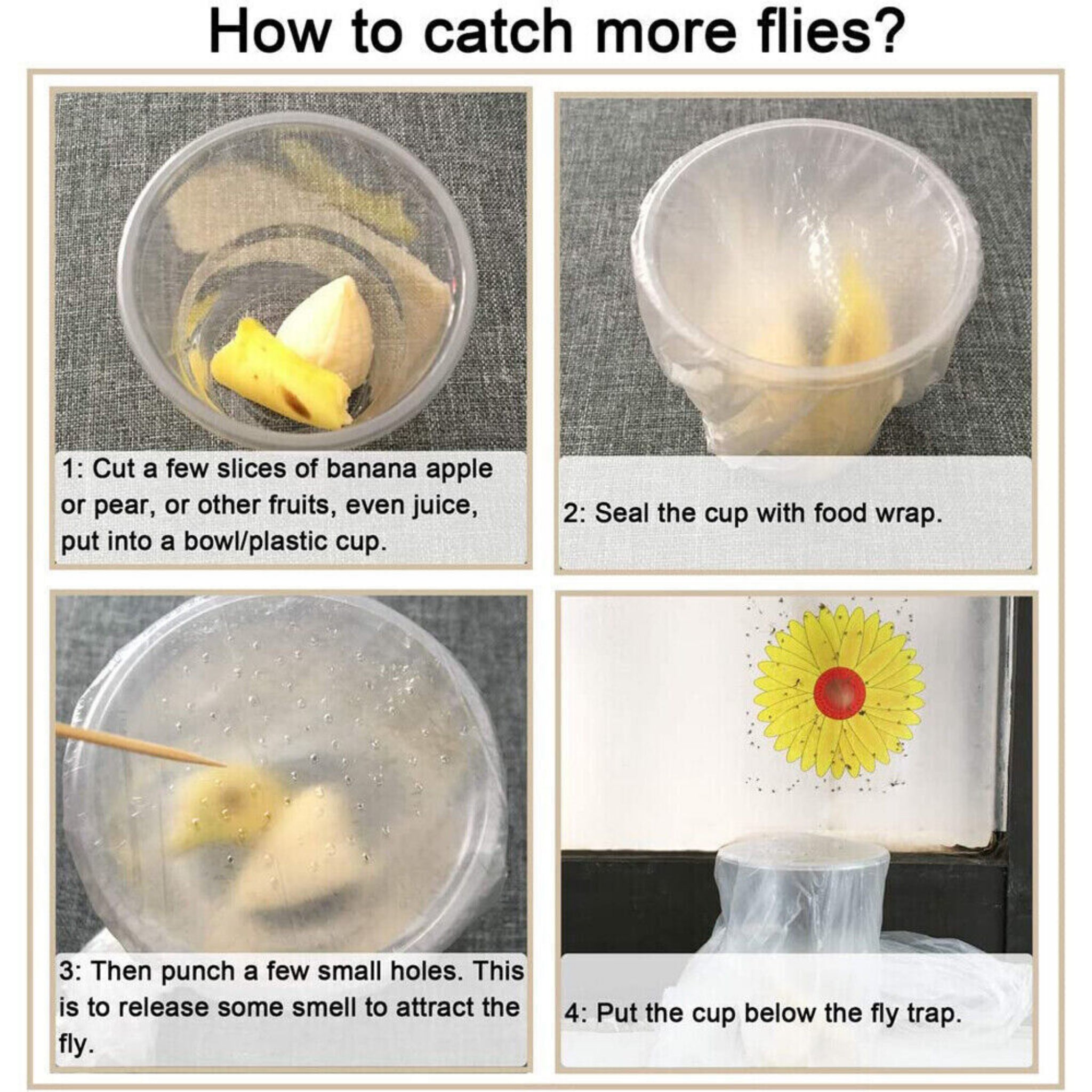 How to catch more flies?

1: Cut a few slices of banana apple or pear, or other fruits, even juice, put into a bowl/plastic cup.

2: Seal the cup with food wrap.

3: Then punch a few small holes. This is to release some smell to attract the fly.

4: Put the cup below the fly trap.